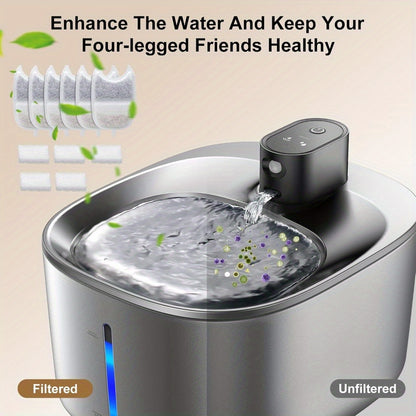 Enhance The Water And Keep Your Four-legged Friends Healthy

Filtered

Unfiltered