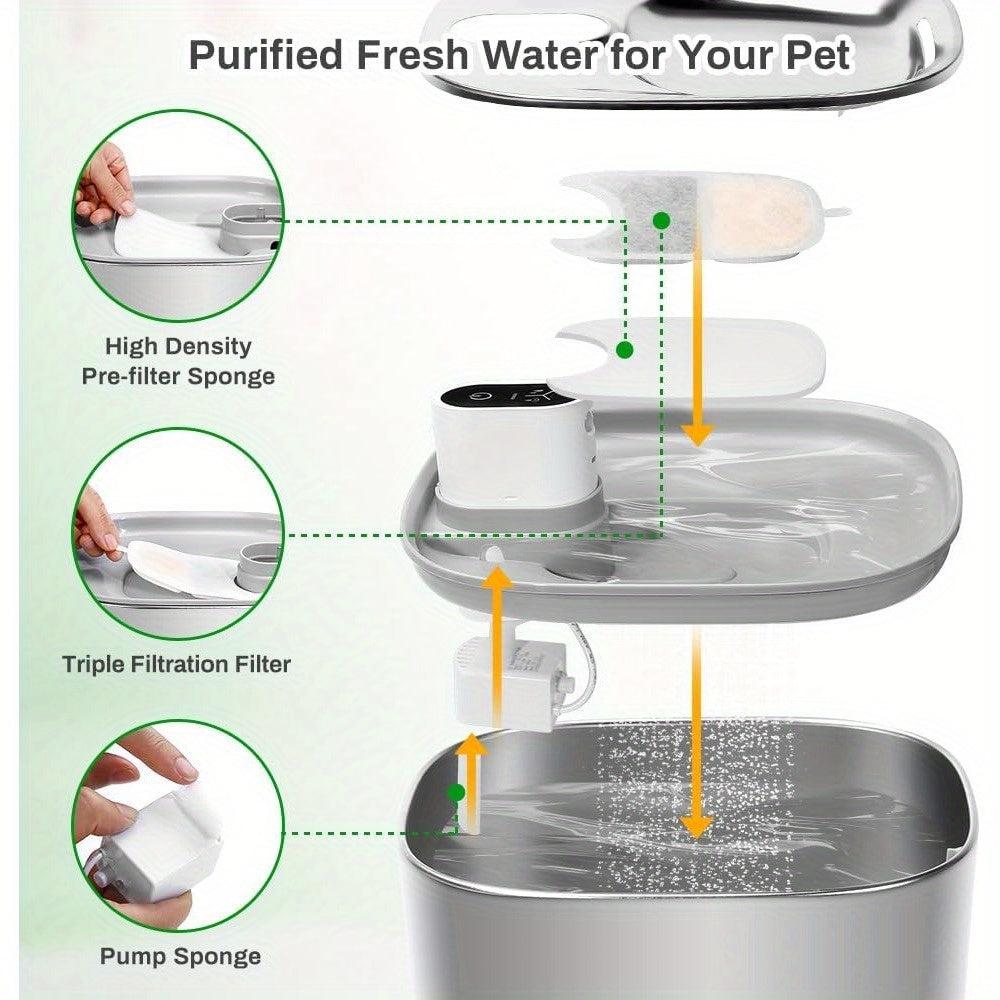 Purified Fresh Water for Your Pet

High Density Pre-filter Sponge

Triple Filtration Filter

Pump Sponge