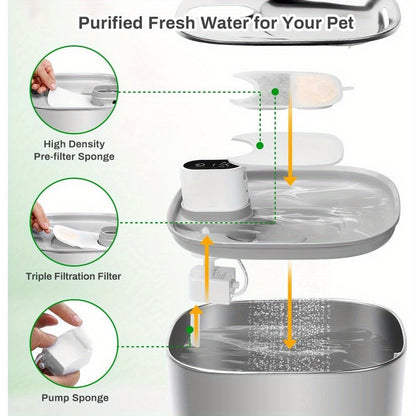 Purified Fresh Water for Your Pet

High Density
Pre-filter Sponge

Triple Filtration Filter

Pump Sponge